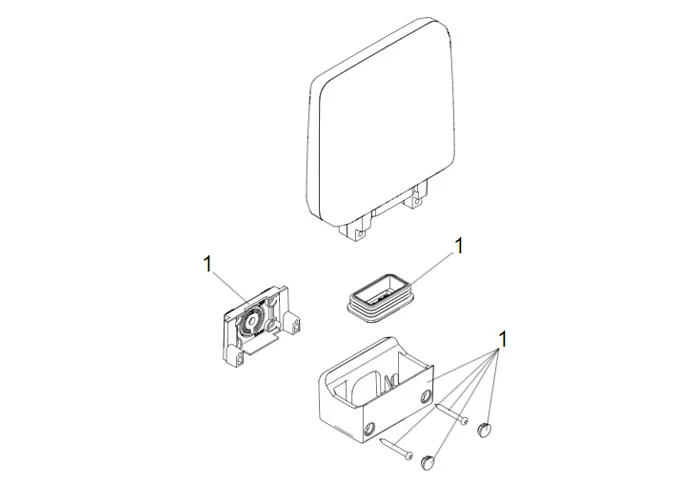 1

1

1