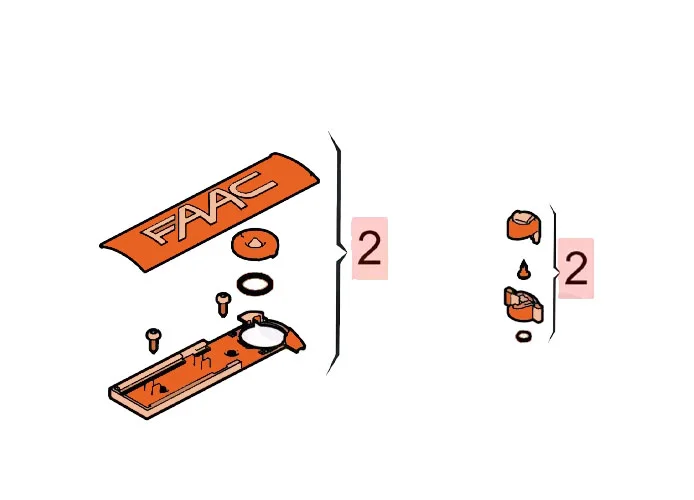 FAAC

2

2